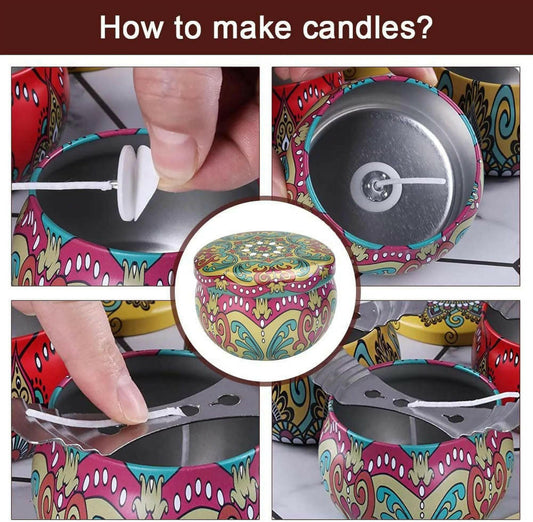 How to make candles?