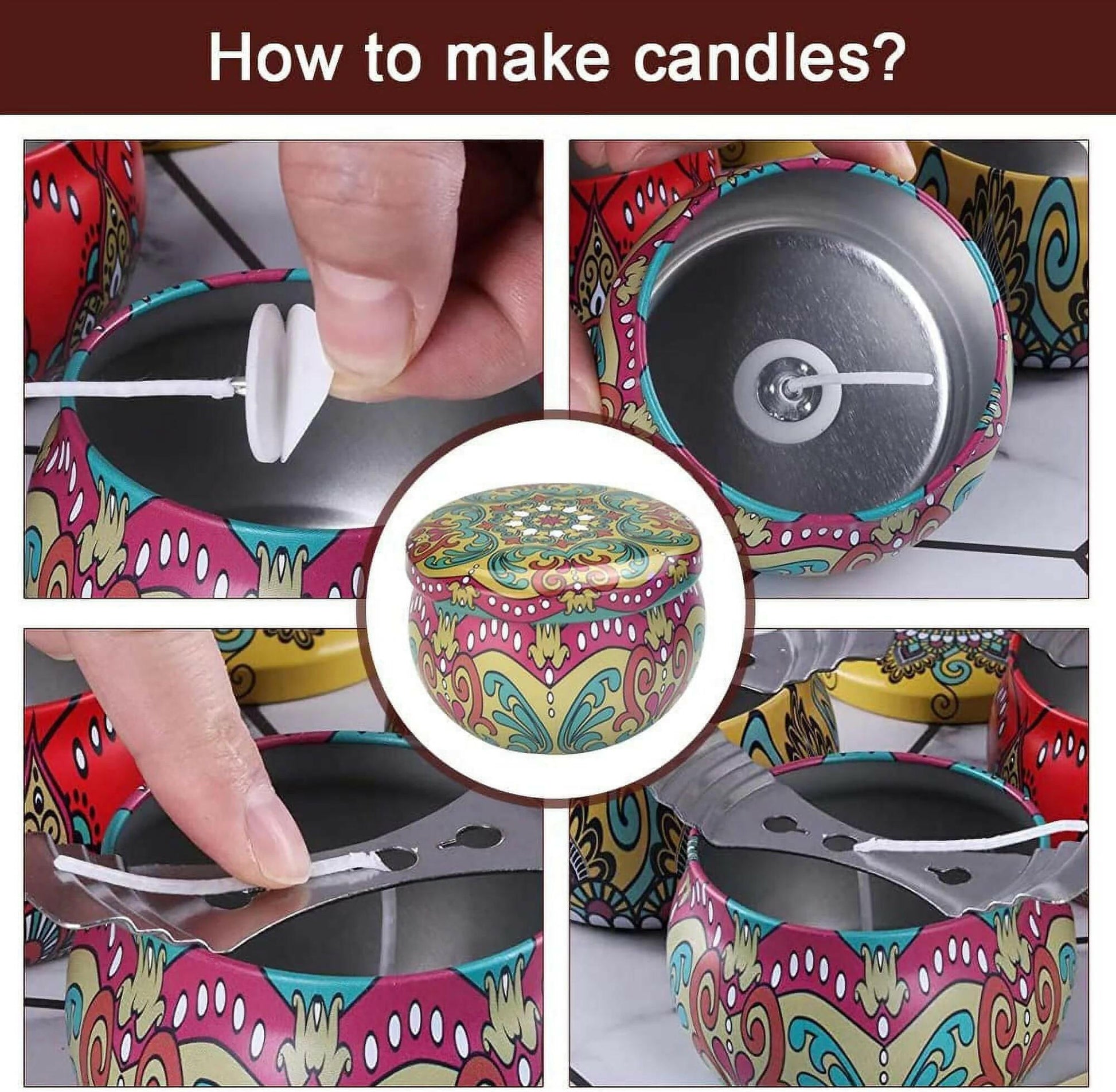 How to make candles?