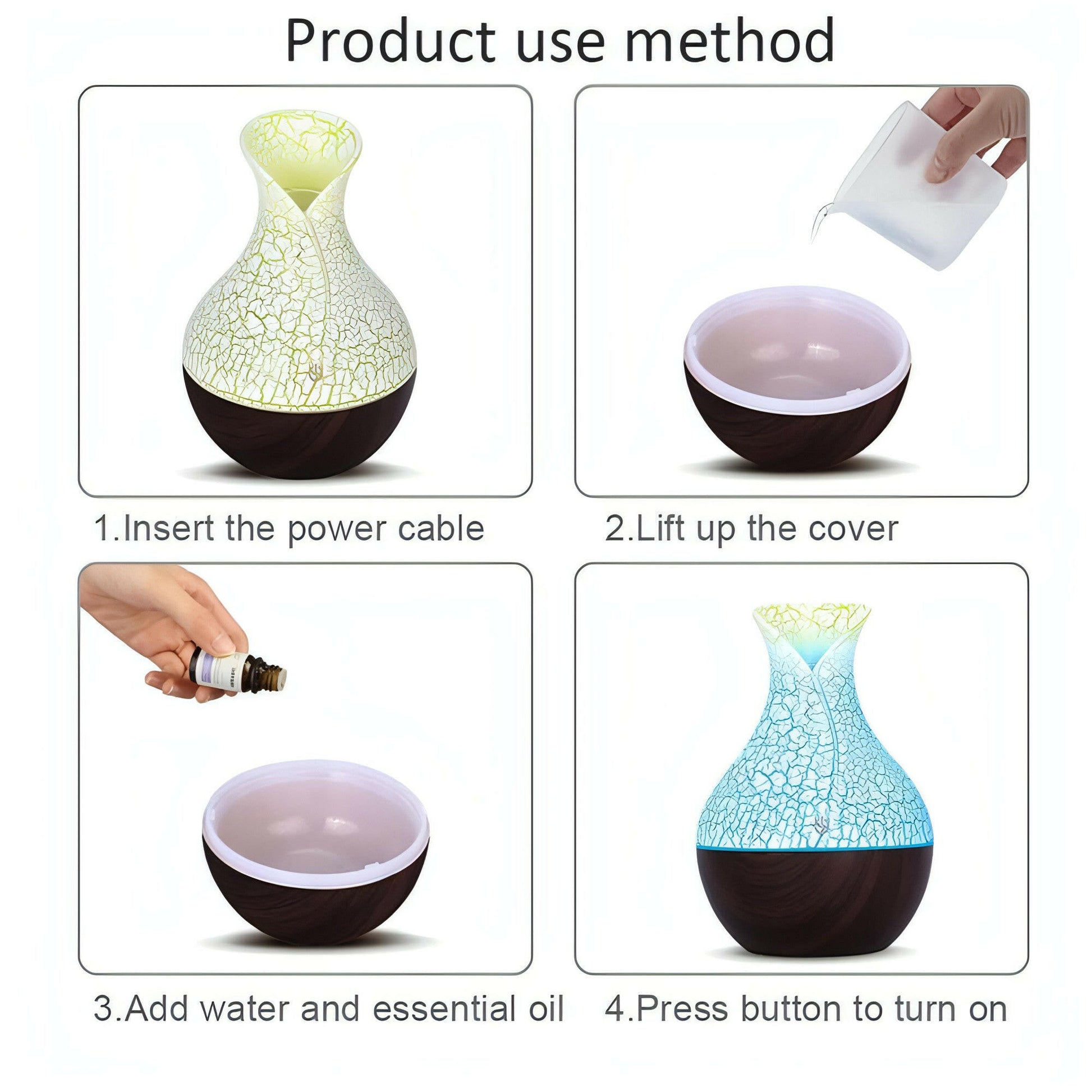 Product use method

1.Insert the power cable

2.Lift up the cover

3.Add water and essential oil

4.Press button to turn on